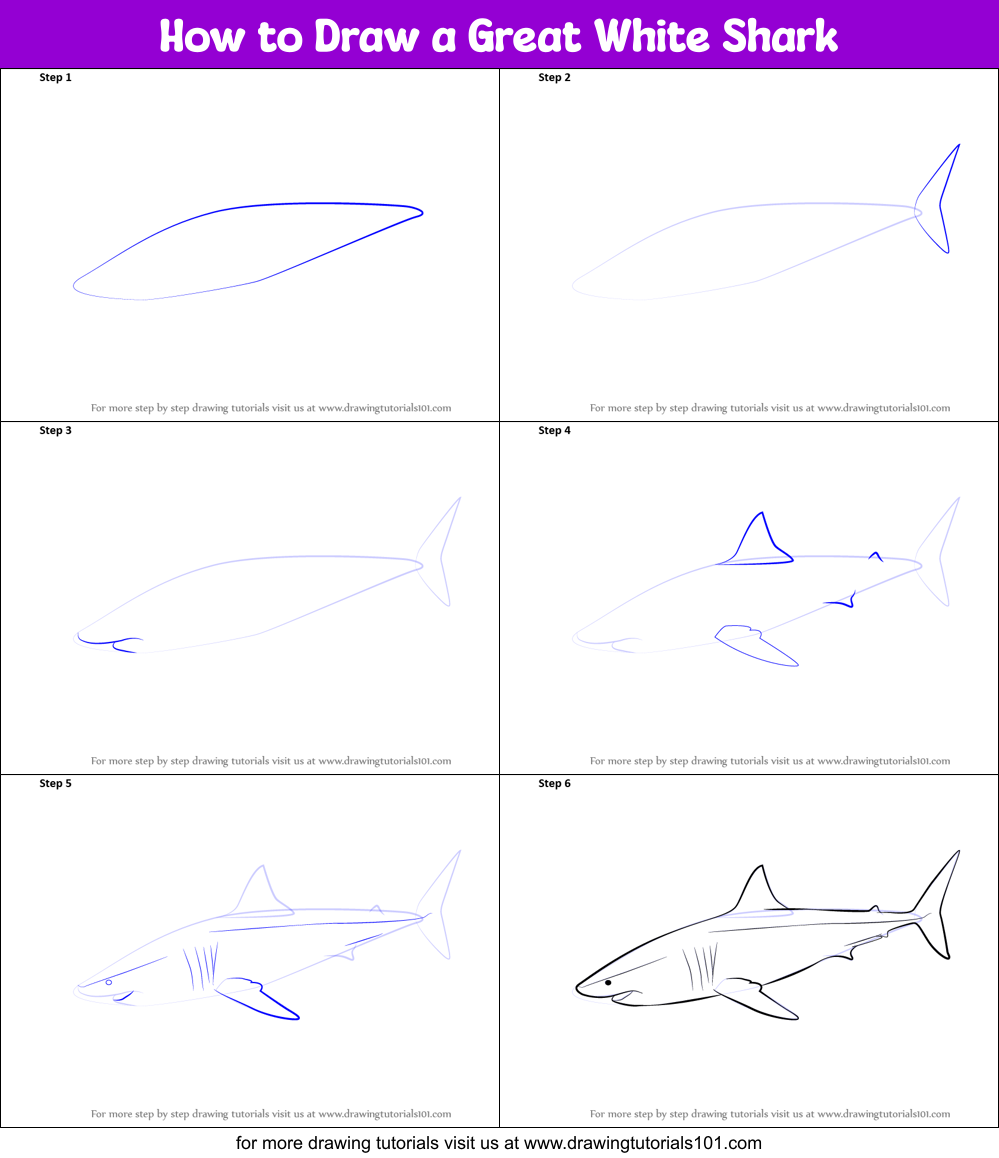 How to Draw a Great White Shark

Step 1

For more step by step drawing tutorials visit us at www.drawingtutorials101.com

Step 2

For more step by step drawing tutorials visit us at www.drawingtutorials101.com

Step 3

For more step by step drawing tutorials visit us at www.drawingtutorials101.com

Step 4

For more step by step drawing tutorials visit us at www.drawingtutorials101.com

Step 5

For more step by step drawing tutorials visit us at www.drawingtutorials101.com

Step 6

For more step by step drawing tutorials visit us at www.drawingtutorials101.com

for more drawing tutorials visit us at www.drawingtutorials101.com