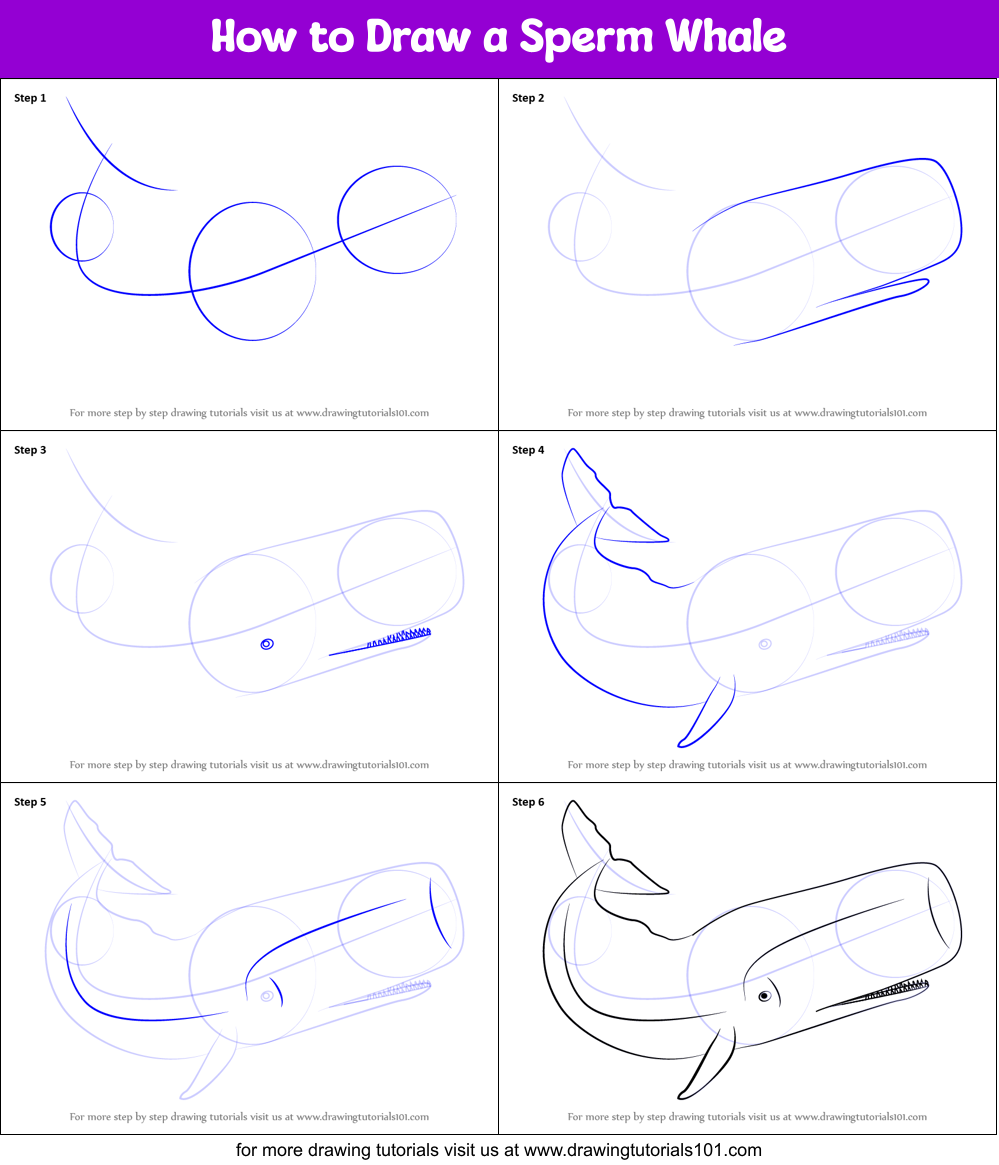 How to Draw a Sperm Whale

Step 1

For more step by step drawing tutorials visit us at www.drawingtutorials101.com

Step 2

For more step by step drawing tutorials visit us at www.drawingtutorials101.com

Step 3

For more step by step drawing tutorials visit us at www.drawingtutorials101.com

Step 4

For more step by step drawing tutorials visit us at www.drawingtutorials101.com

Step 5

For more step by step drawing tutorials visit us at www.drawingtutorials101.com

Step 6

For more step by step drawing tutorials visit us at www.drawingtutorials101.com

for more drawing tutorials visit us at www.drawingtutorials101.com