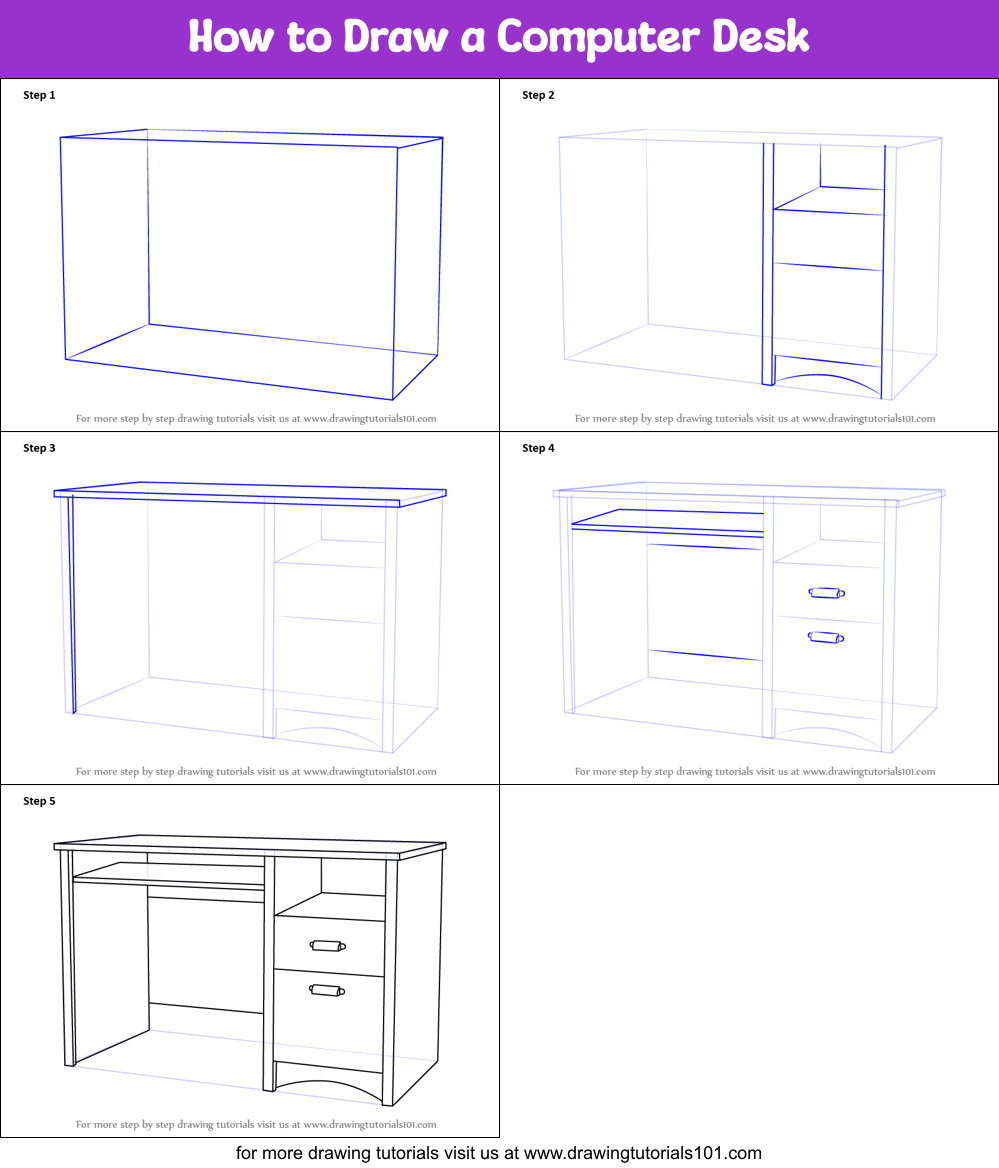 How to Draw a Computer Desk

Step 1

For more step by step drawing tutorials visit us at www.drawingtutorials101.com

Step 2

For more step by step drawing tutorials visit us at www.drawingtutorials101.com

Step 3

For more step by step drawing tutorials visit us at www.drawingtutorials101.com

Step 4

For more step by step drawing tutorials visit us at www.drawingtutorials101.com

Step 5

For more step by step drawing tutorials visit us at www.drawingtutorials101.com

for more drawing tutorials visit us at www.drawingtutorials101.com