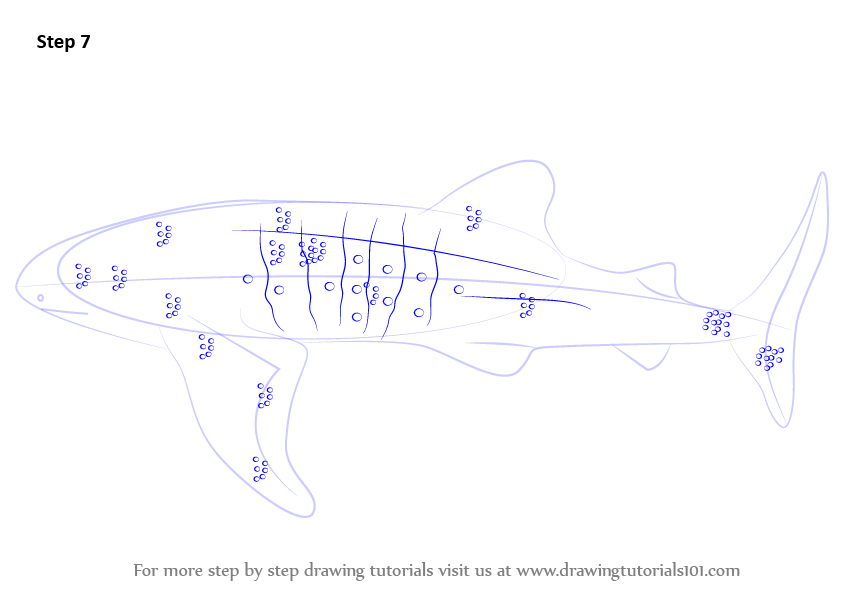 Step 7

For more step by step drawing tutorials visit us at www.drawingtutorials101.com