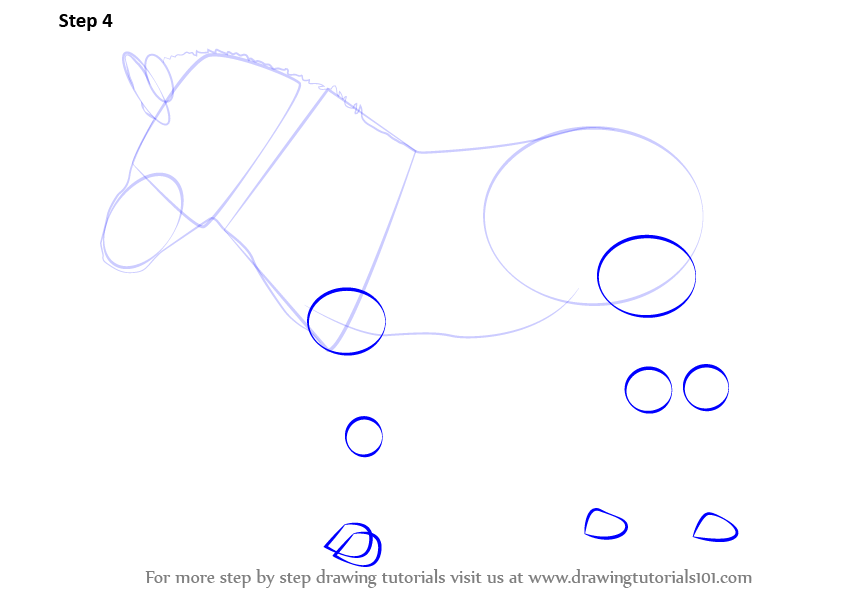 Step 4

For more step by step drawing tutorials visit us at www.drawingtutorials101.com