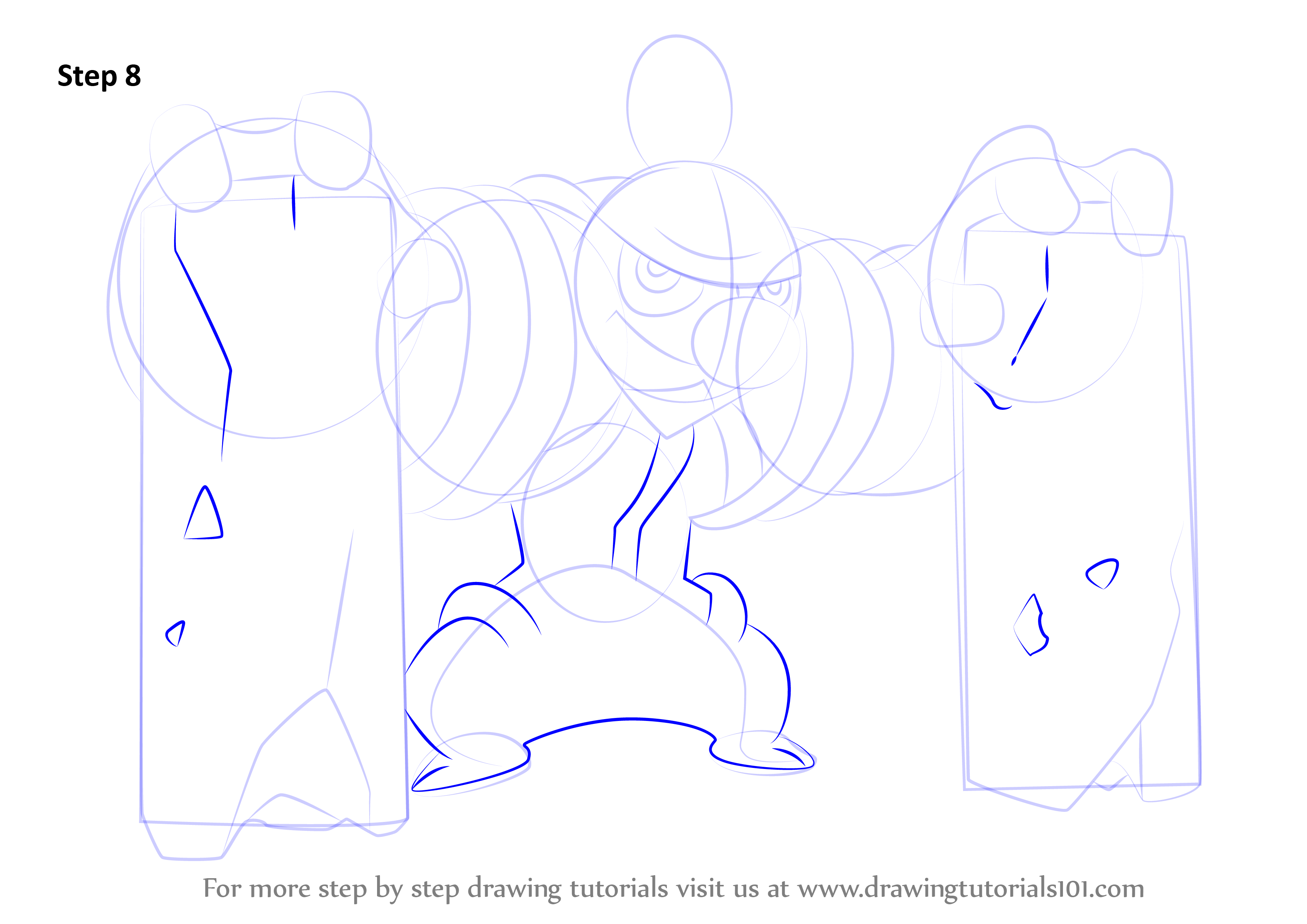 Step 8

For more step by step drawing tutorials visit us at www.drawingtutorials101.com