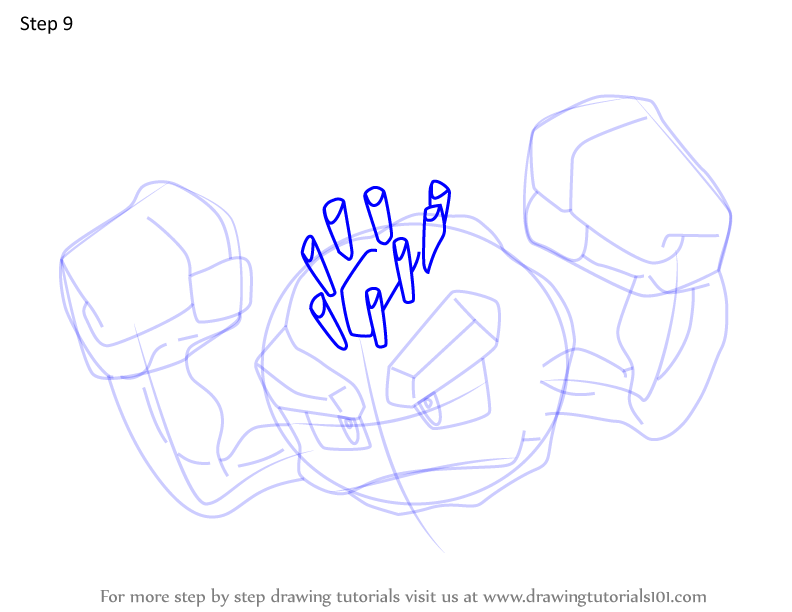 Step 9

For more step by step drawing tutorials visit us at www.drawingtutorials101.com