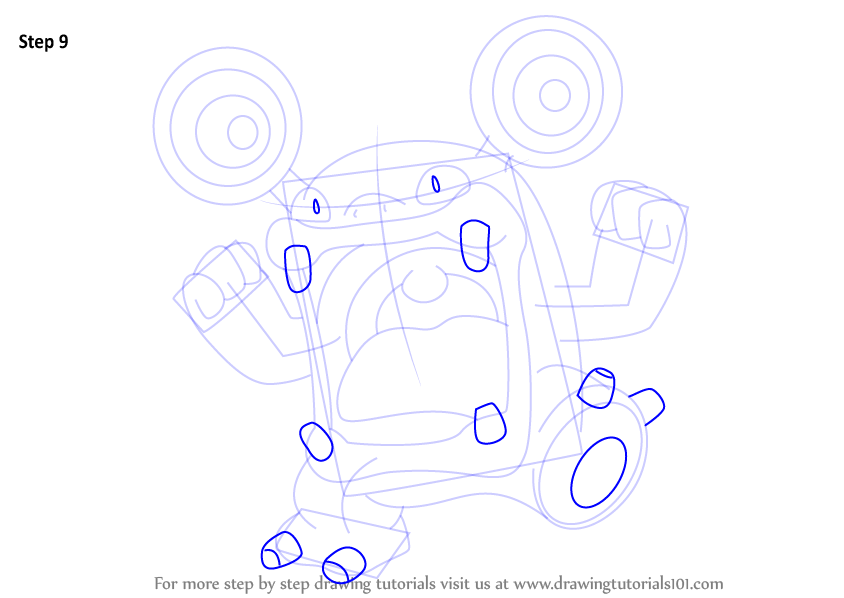 Step 9

For more step by step drawing tutorials visit us at www.drawingtutorials101.com