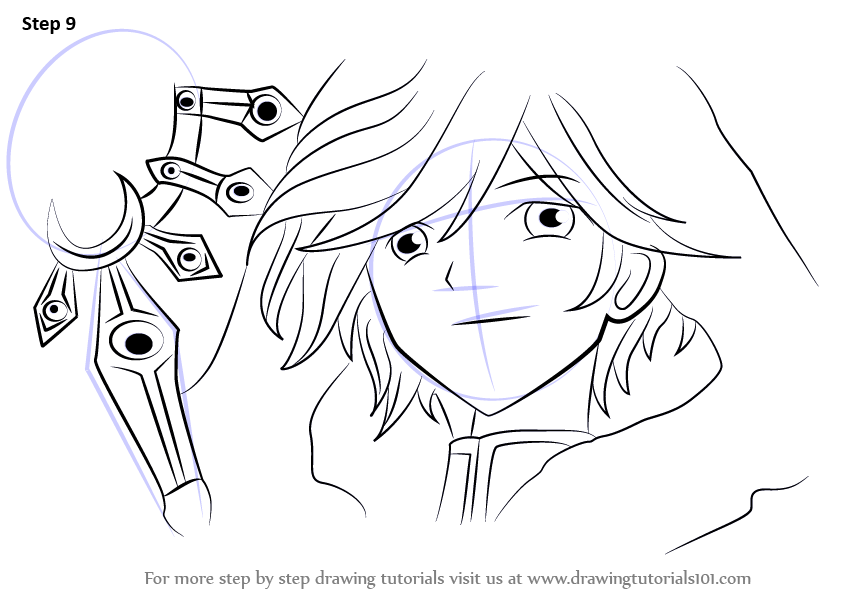 Step 9

For more step by step drawing tutorials visit us at www.drawingtutorials101.com