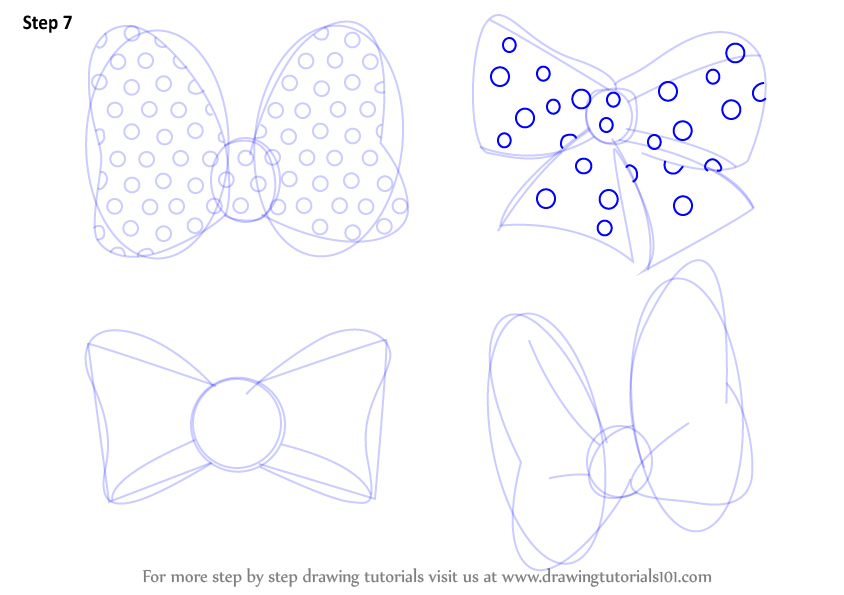 Step 7

For more step by step drawing tutorials visit us at www.drawingtutorials101.com