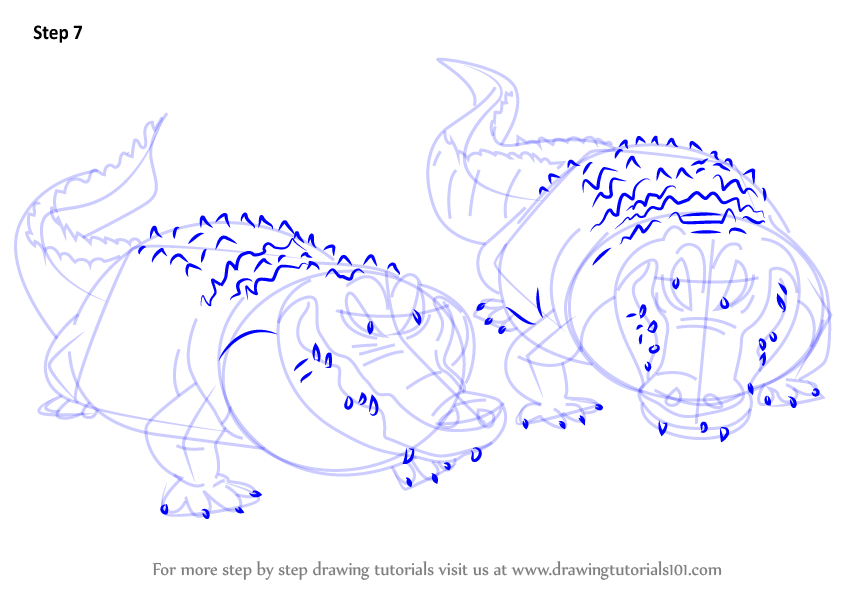 Step 7

For more step by step drawing tutorials visit us at www.drawingtutorials101.com