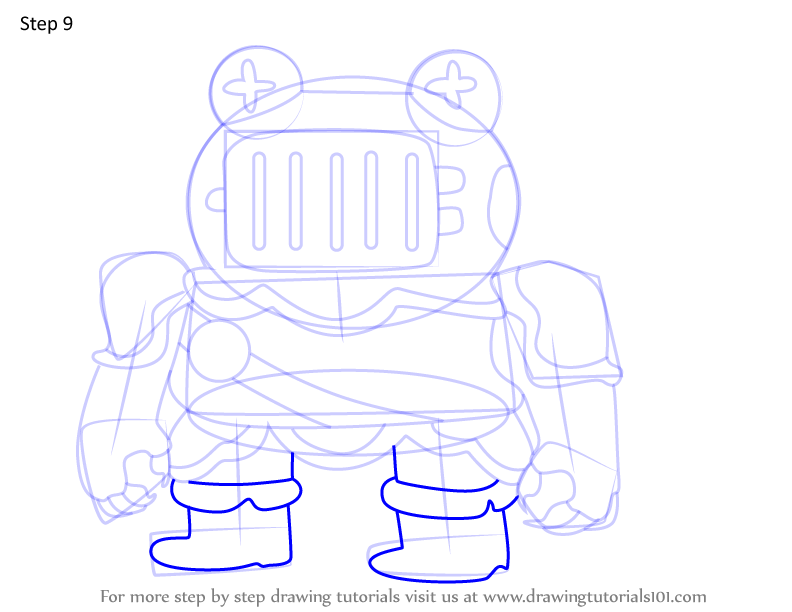 Step 9

For more step by step drawing tutorials visit us at www.drawingtutorials101.com