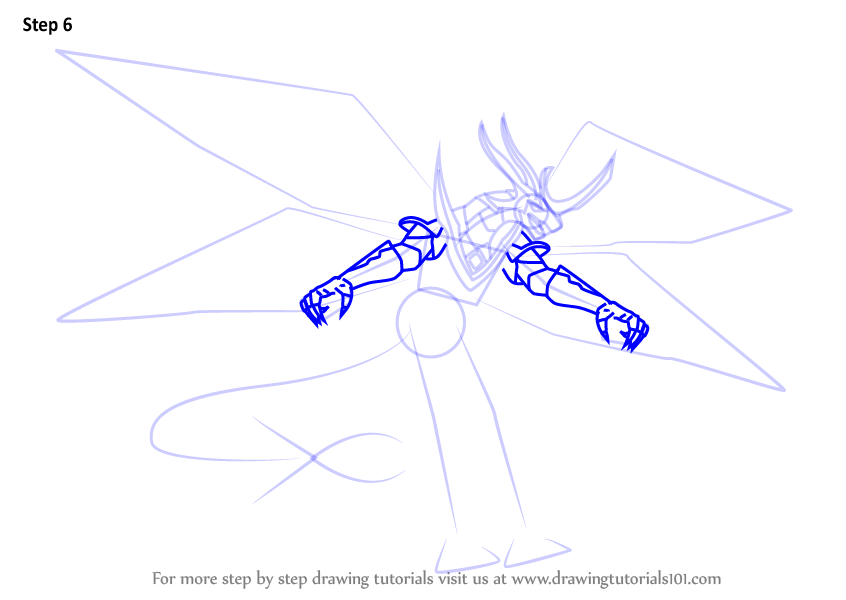 Step 6

For more step by step drawing tutorials visit us at www.drawingtutorials101.com