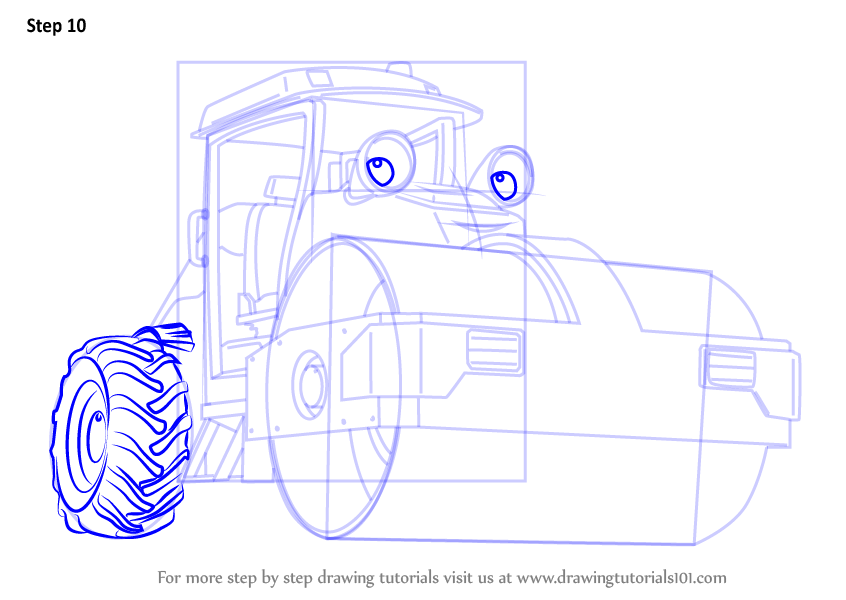 Step 10

For more step by step drawing tutorials visit us at www.drawingtutorials101.com