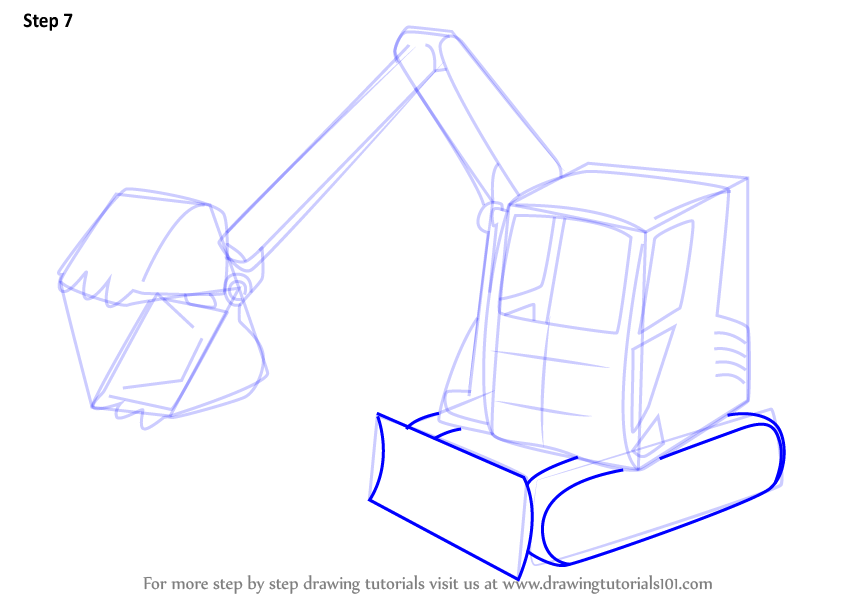 Step 7

For more step by step drawing tutorials visit us at www.drawingtutorials101.com