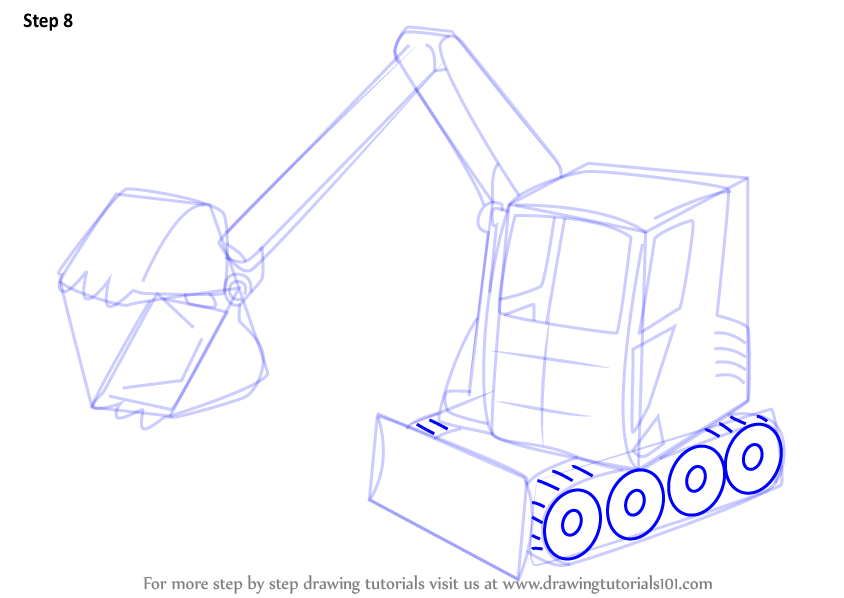 Step 8

For more step by step drawing tutorials visit us at www.drawingtutorials101.com