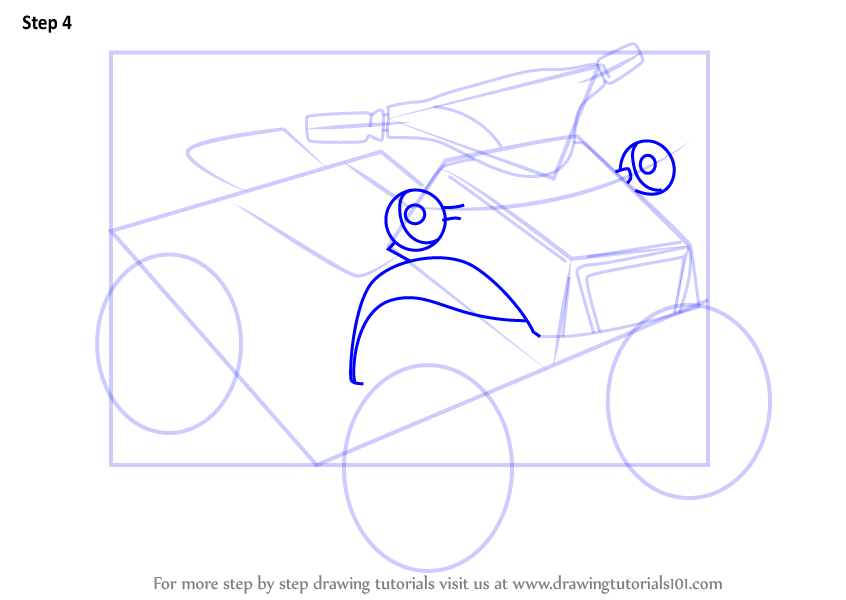 Step 4

For more step by step drawing tutorials visit us at www.drawingtutorials101.com