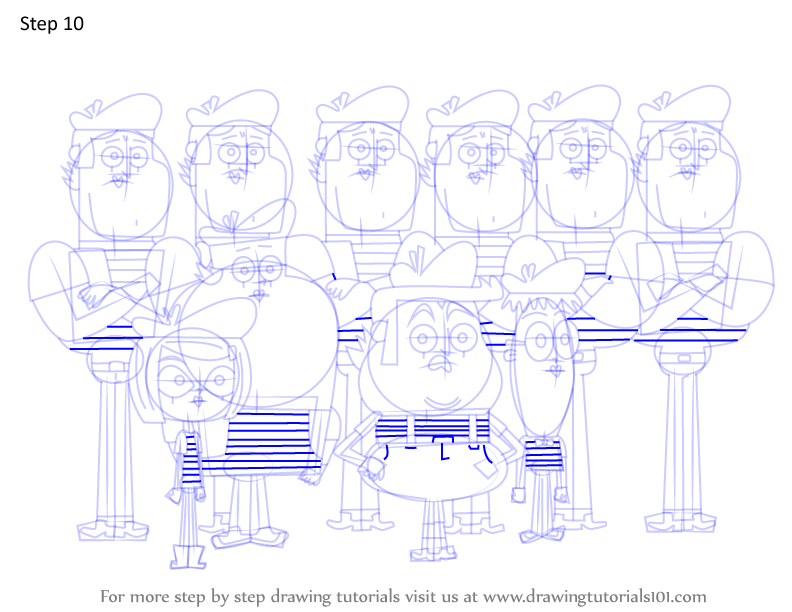 Step 10

For more step by step drawing tutorials visit us at www.drawingtutorials101.com