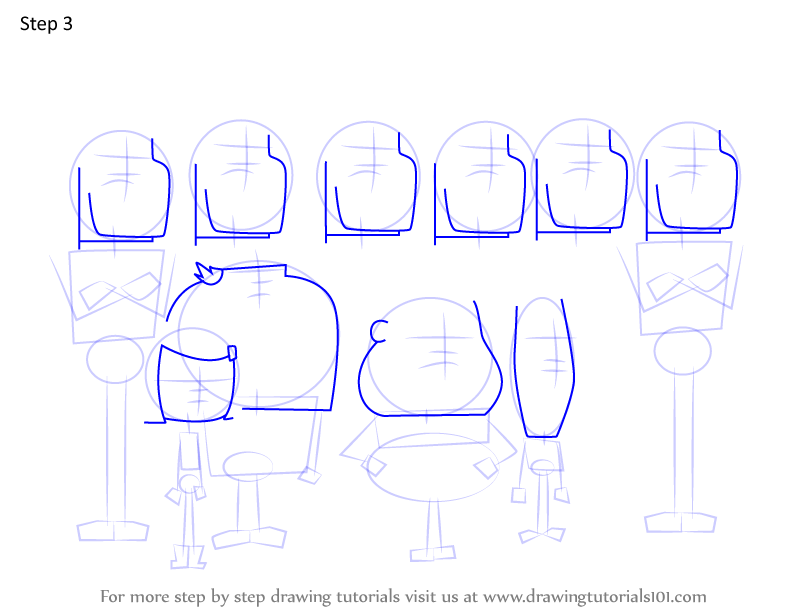 Step 3

For more step by step drawing tutorials visit us at www.drawingtutorials101.com