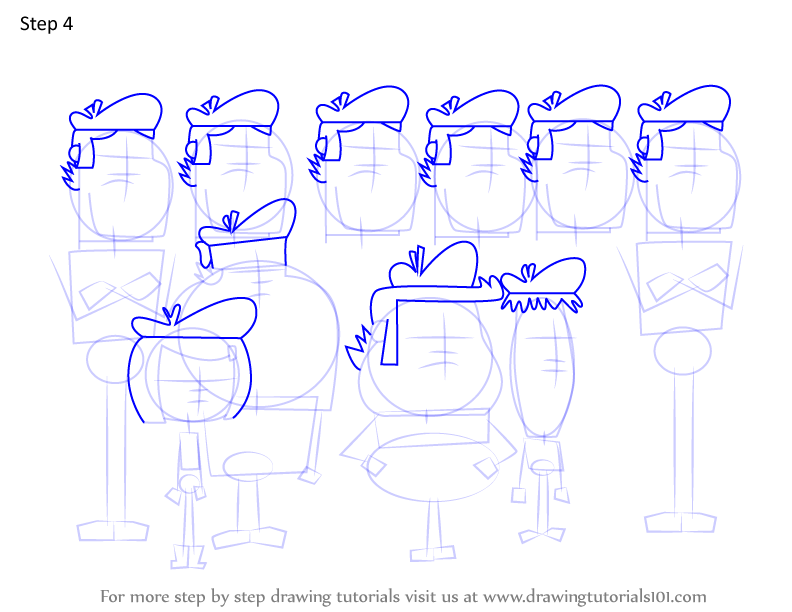 Step 4

For more step by step drawing tutorials visit us at www.drawingtutorials101.com