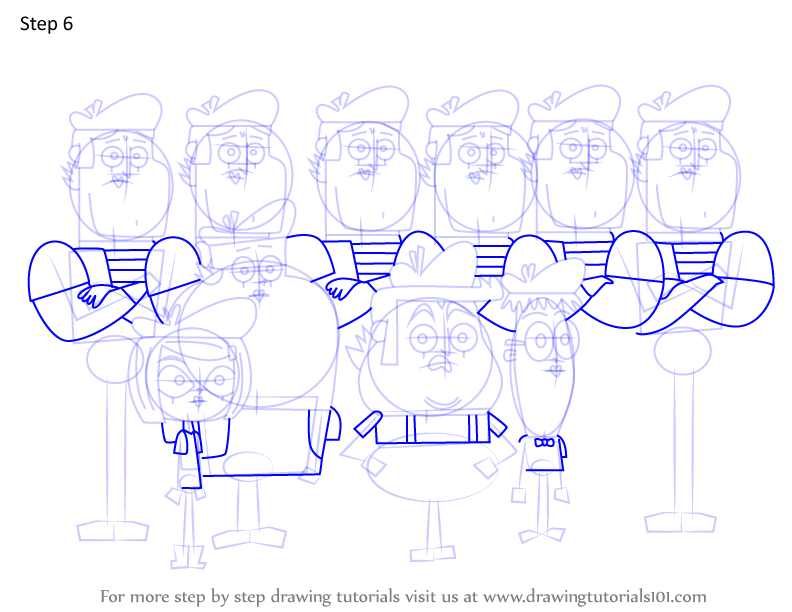 Step 6

For more step by step drawing tutorials visit us at www.drawingtutorials101.com