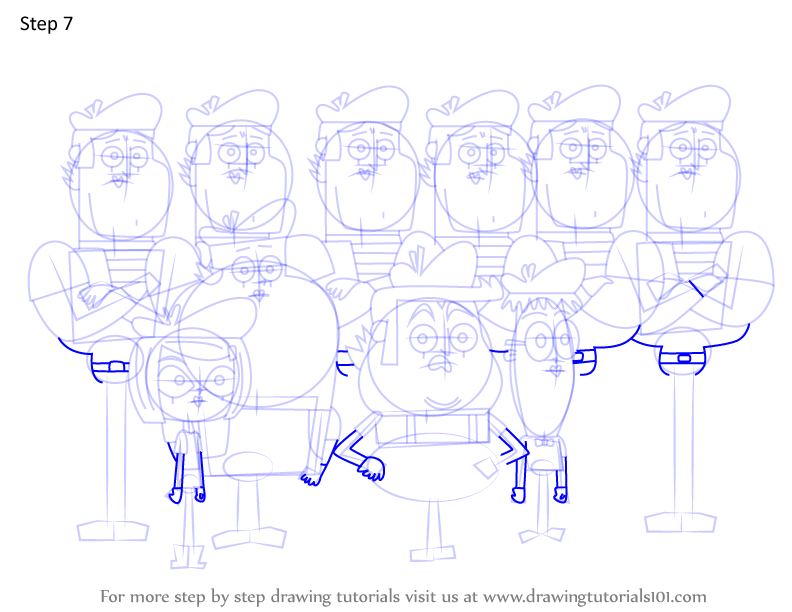 Step 7

For more step by step drawing tutorials visit us at www.drawingtutorials101.com