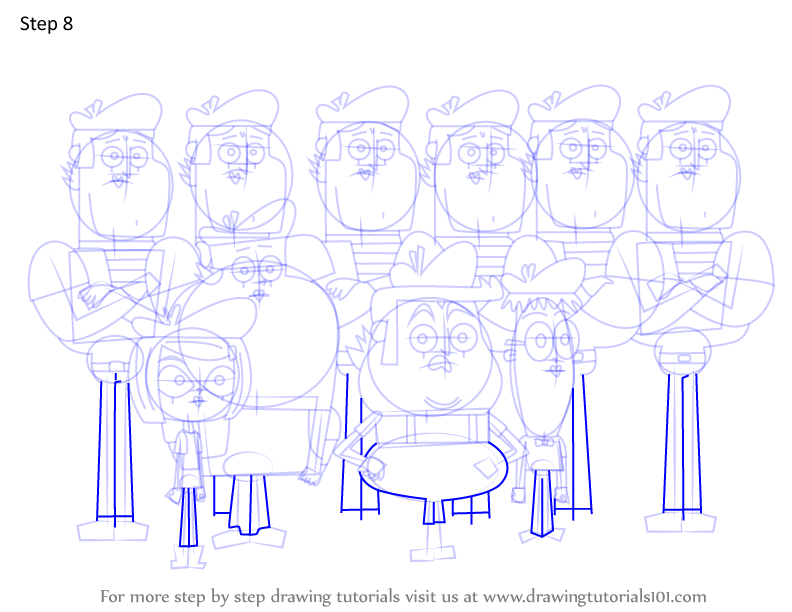 Step 8

For more step by step drawing tutorials visit us at www.drawingtutorials101.com