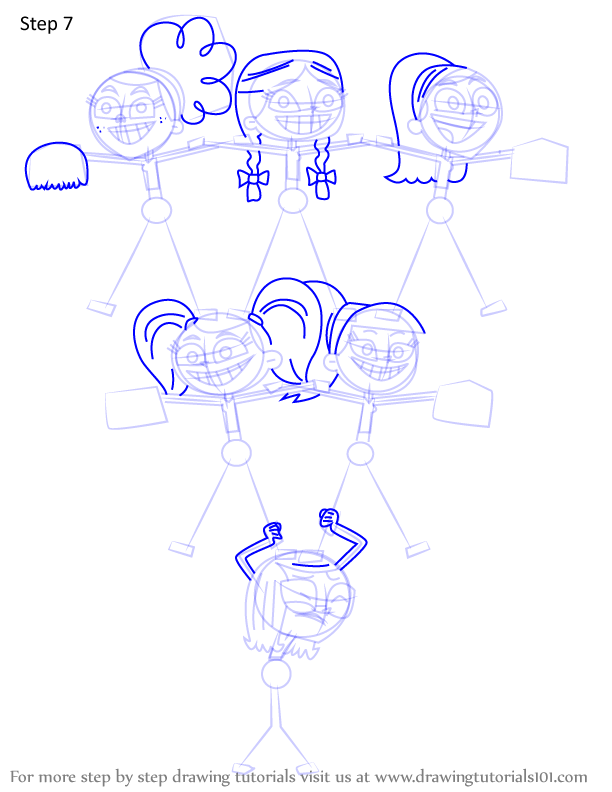 Step 7

For more step by step drawing tutorials visit us at www.drawingtutorials101.com