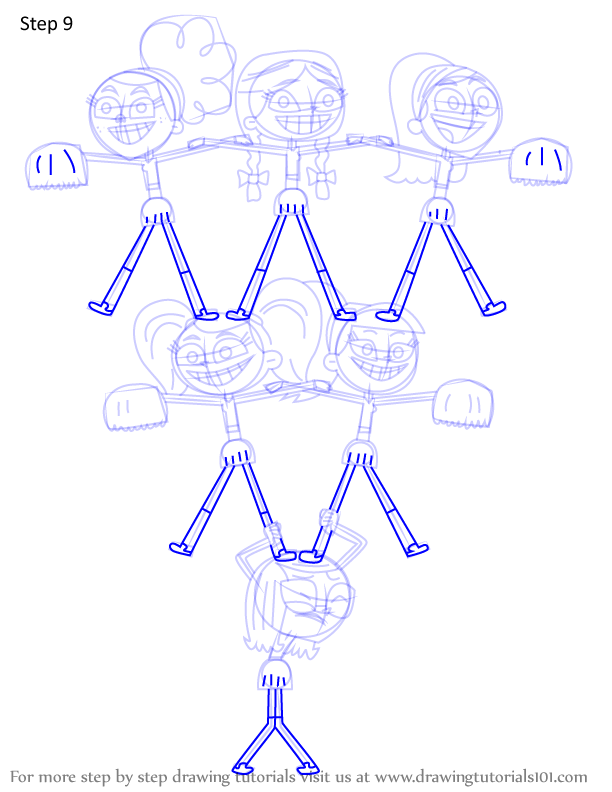 Step 9

For more step by step drawing tutorials visit us at www.drawingtutorials101.com