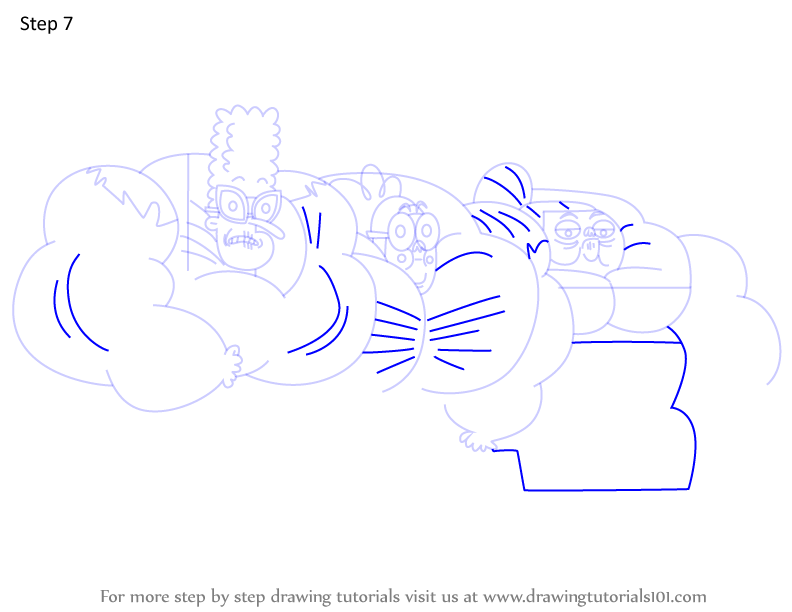 Step 7

For more step by step drawing tutorials visit us at www.drawingtutorials101.com