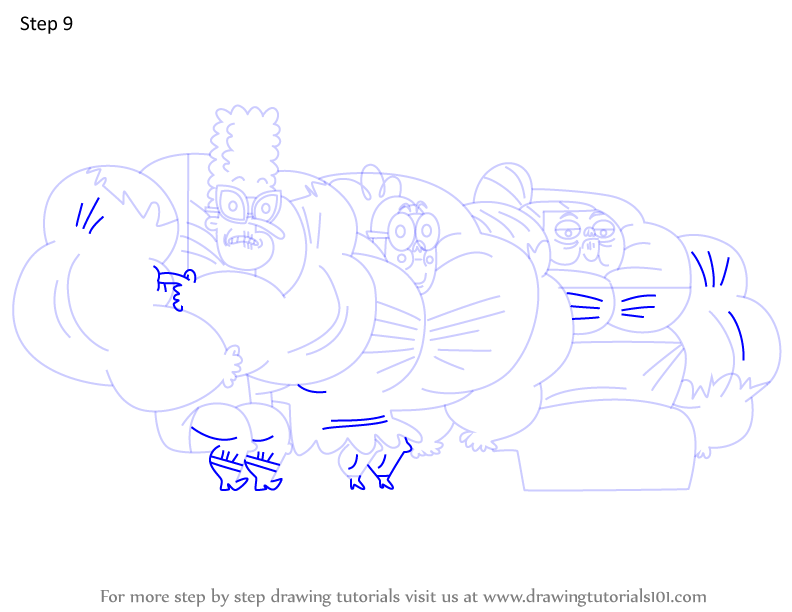 Step 9

For more step by step drawing tutorials visit us at www.drawingtutorials101.com