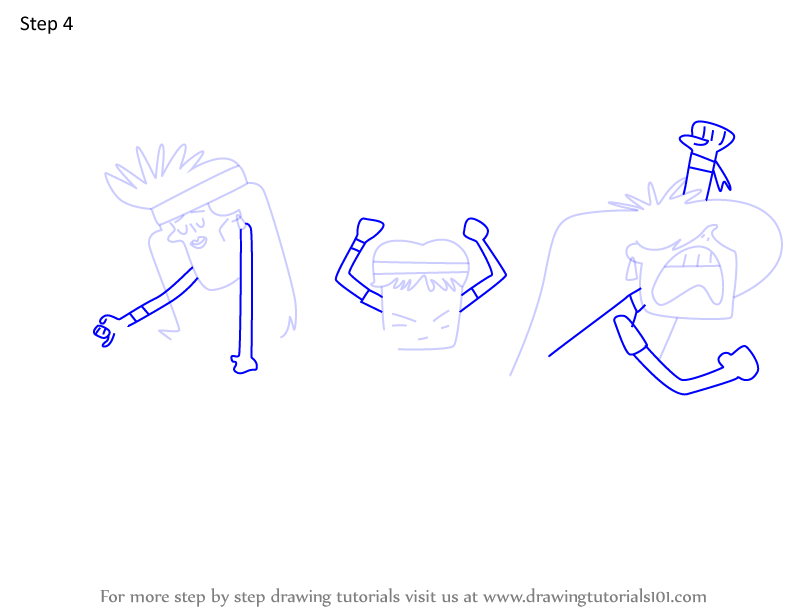 Step 4

For more step by step drawing tutorials visit us at www.drawingtutorials101.com