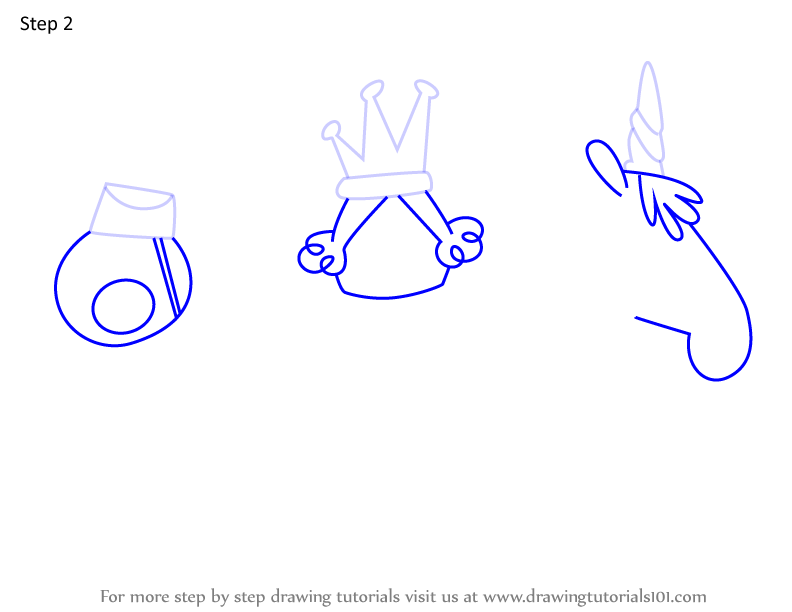 Step 2

For more step by step drawing tutorials visit us at www.drawingtutorials101.com