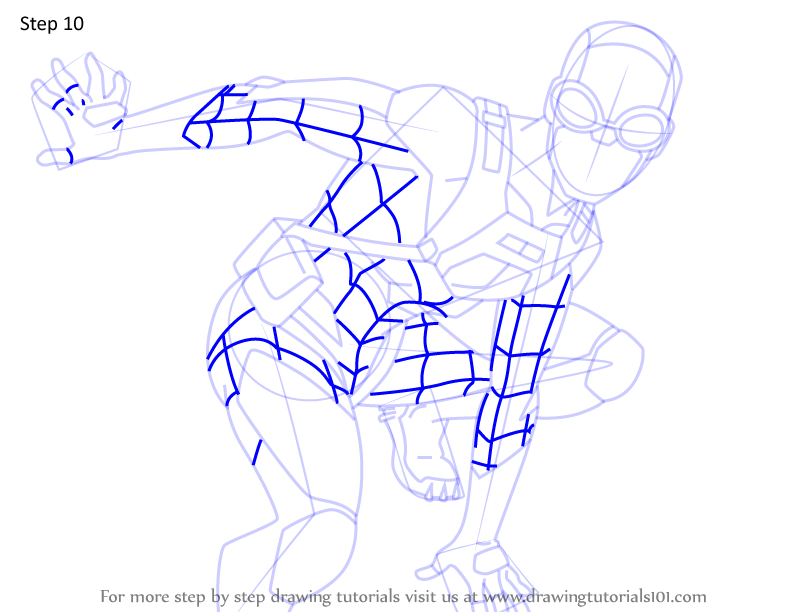 Step 10

For more step by step drawing tutorials visit us at www.drawingtutorials101.com