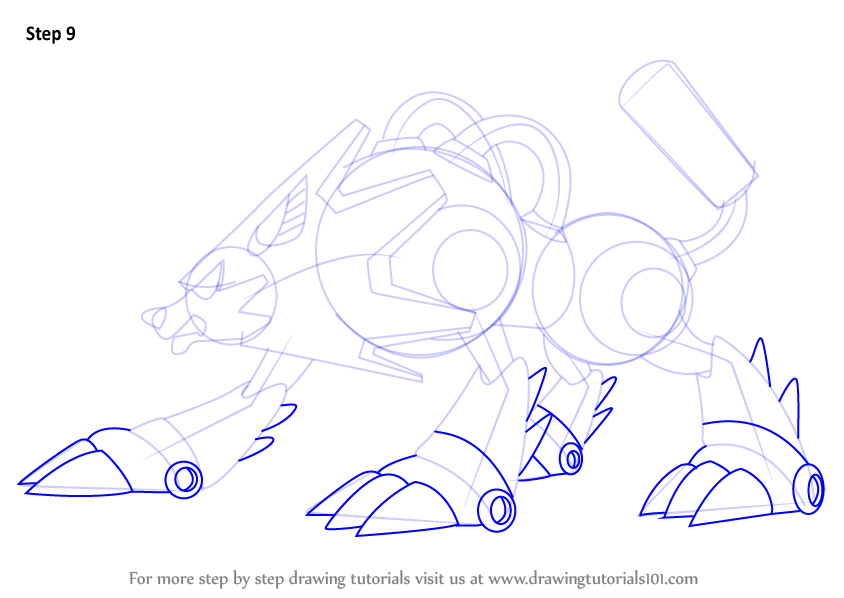 Step 9

For more step by step drawing tutorials visit us at www.drawingtutorials101.com