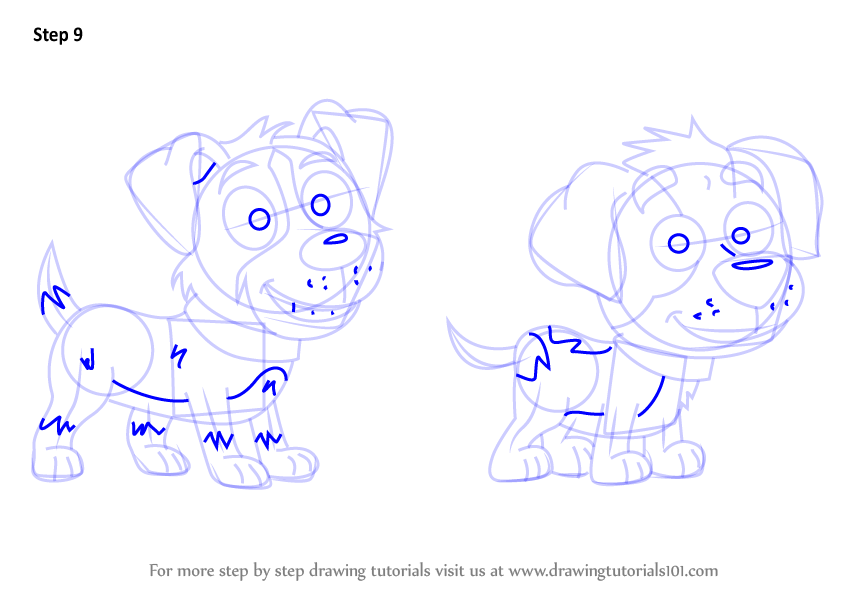 Step 9

For more step by step drawing tutorials visit us at www.drawingtutorials101.com