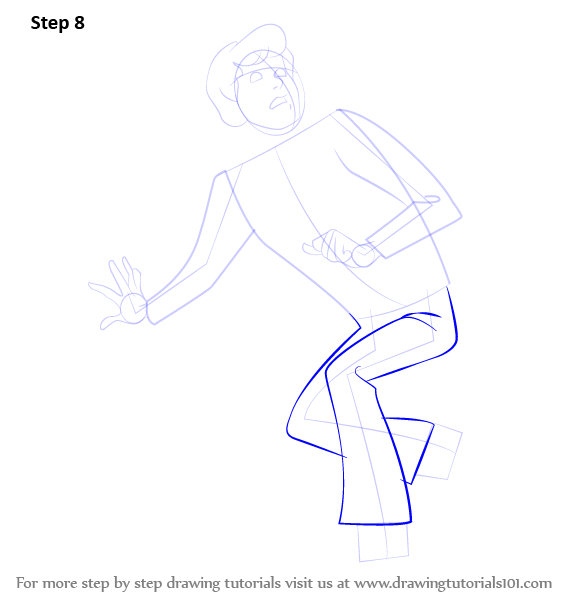 Step 8

For more step by step drawing tutorials visit us at www.drawingtutorials101.com