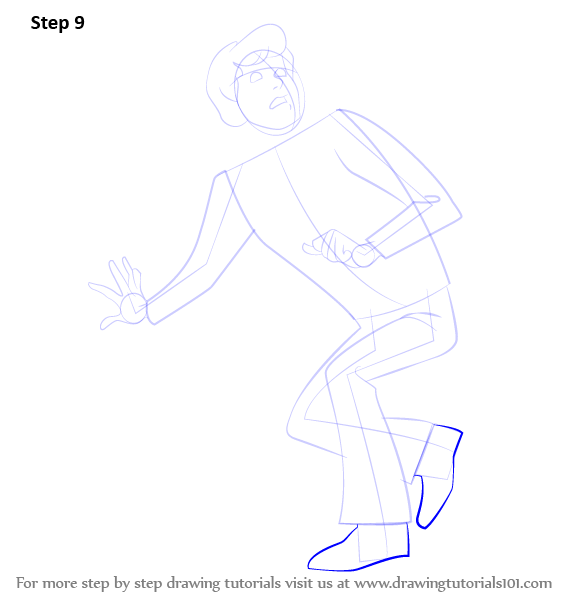 Step 9

For more step by step drawing tutorials visit us at www.drawingtutorials101.com