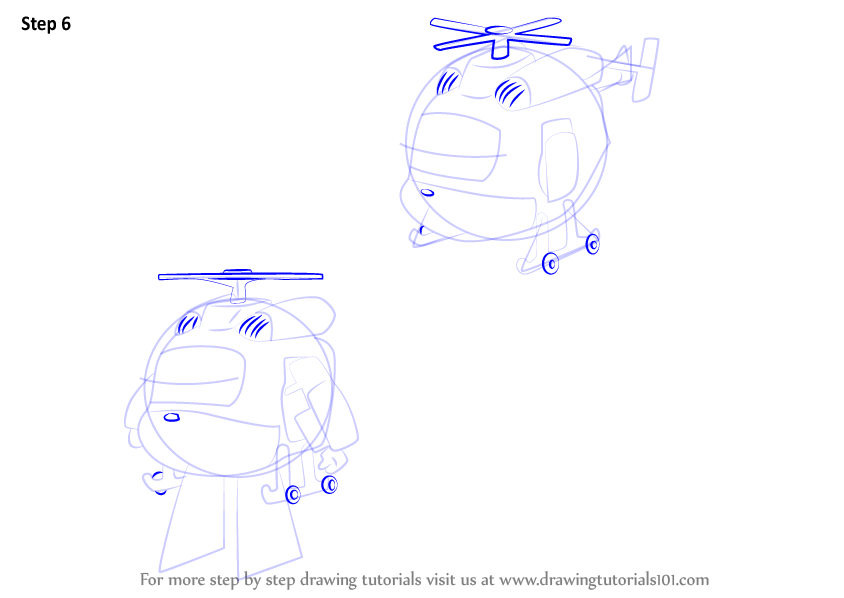 Step 6

For more step by step drawing tutorials visit us at www.drawingtutorials101.com