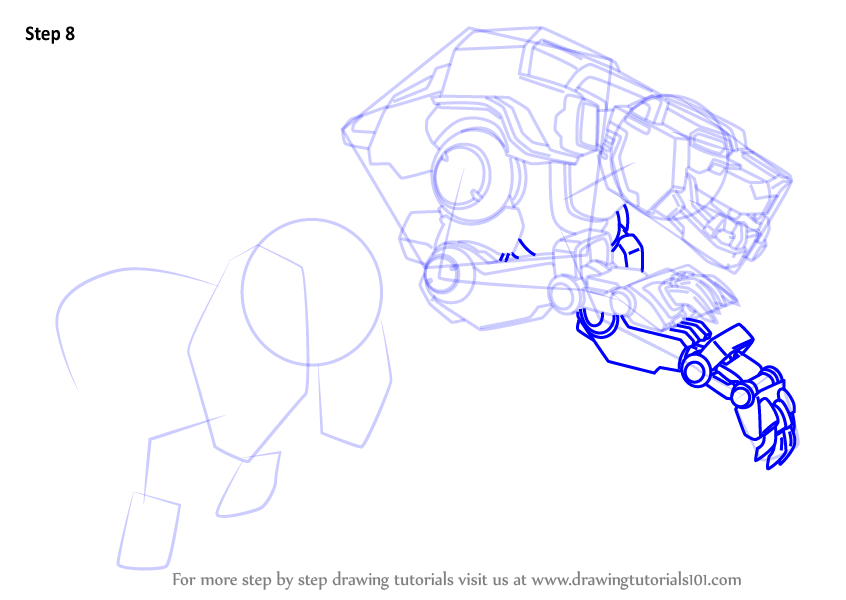 Step 8

For more step by step drawing tutorials visit us at www.drawingtutorials101.com