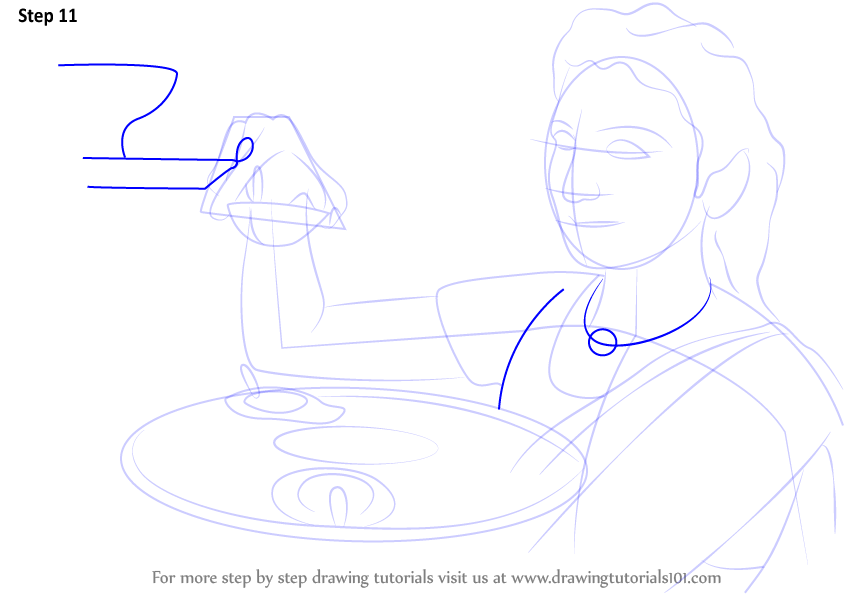 Step 11

For more step by step drawing tutorials visit us at www.drawingtutorials101.com