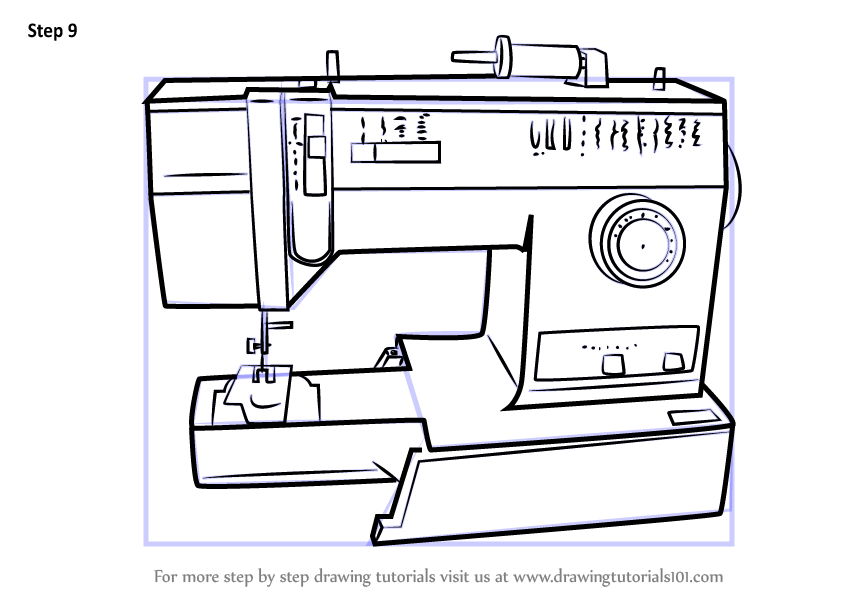 Step 9

For more step by step drawing tutorials visit us at www.drawingtutorials101.com