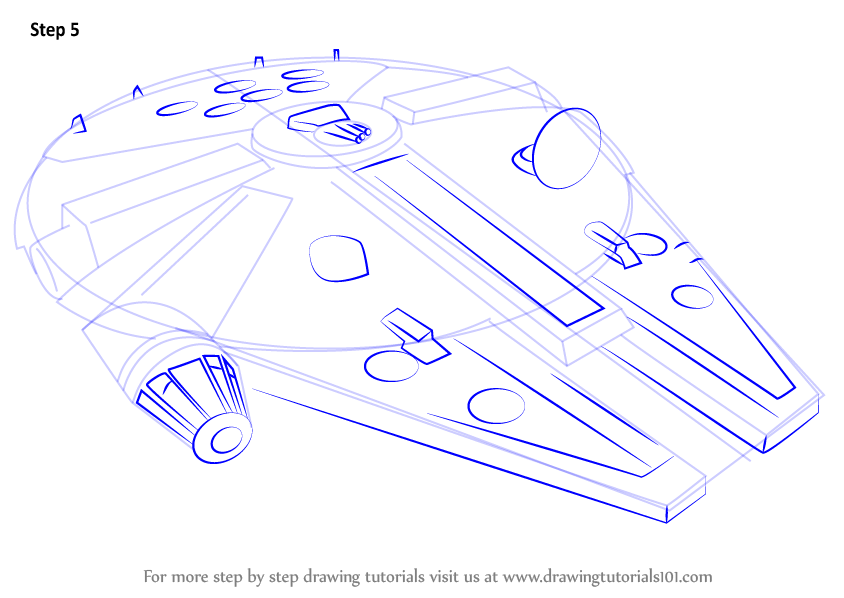 Step 5

For more step by step drawing tutorials visit us at www.drawingtutorials101.com