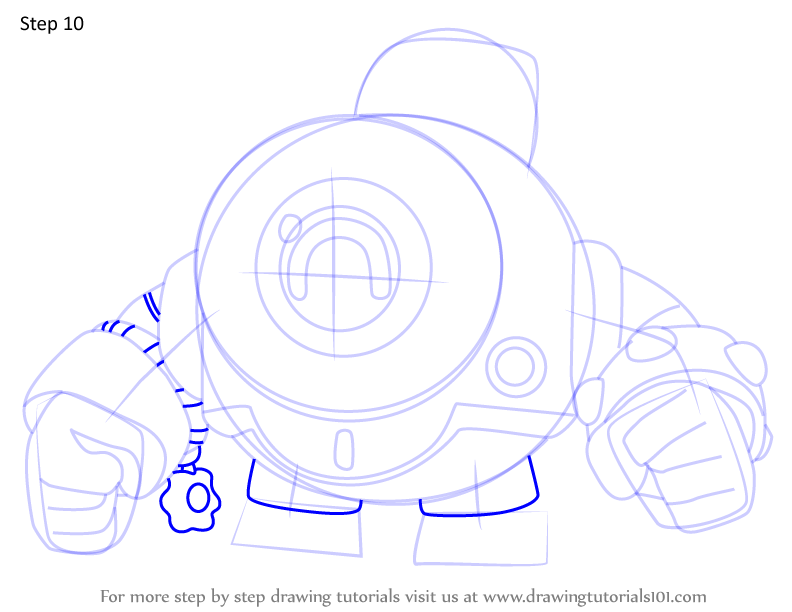 Step 10

For more step by step drawing tutorials visit us at www.drawingtutorials101.com