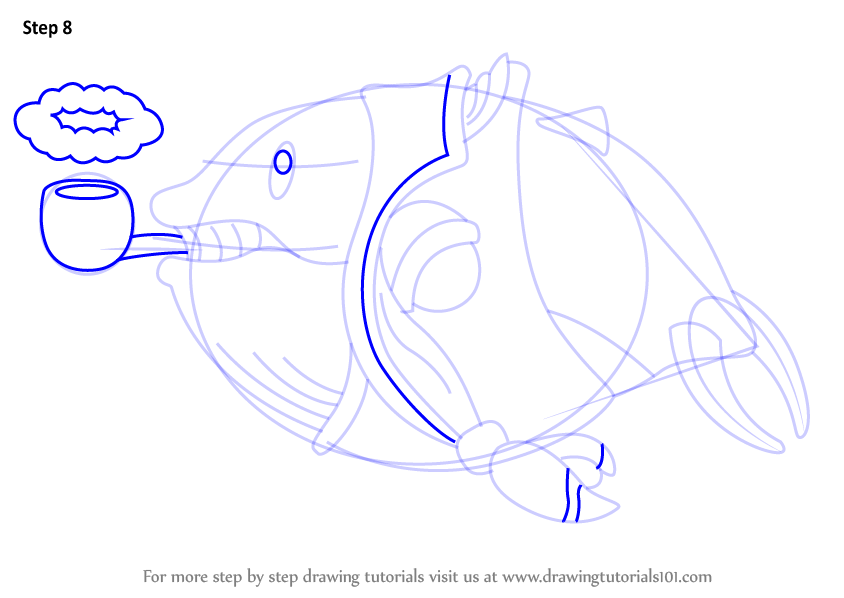 Step 8

For more step by step drawing tutorials visit us at www.drawingtutorials101.com