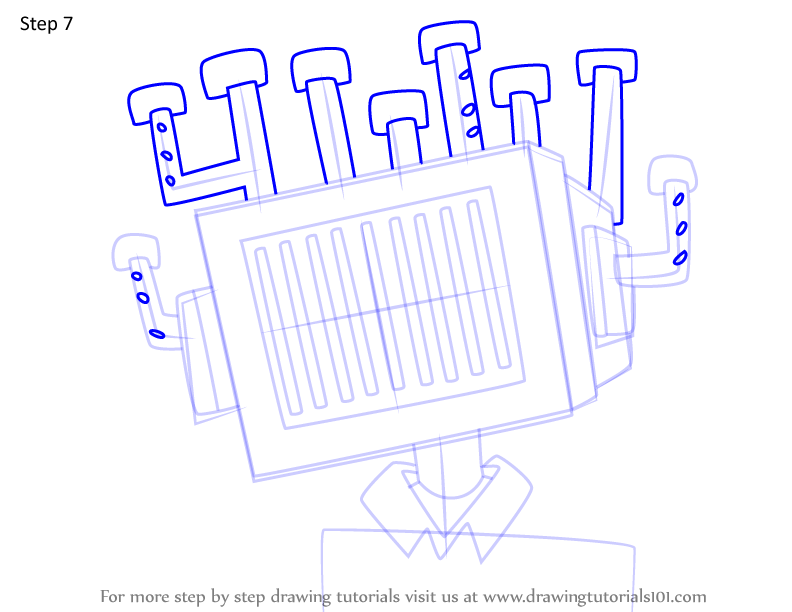 Step 7

For more step by step drawing tutorials visit us at www.drawingtutorials101.com