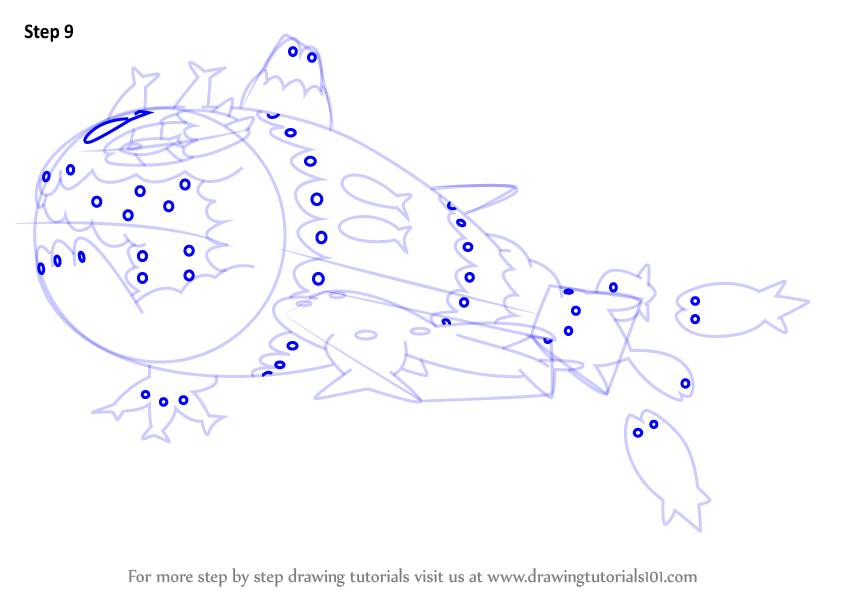 Step 9

For more step by step drawing tutorials visit us at www.drawingtutorials101.com