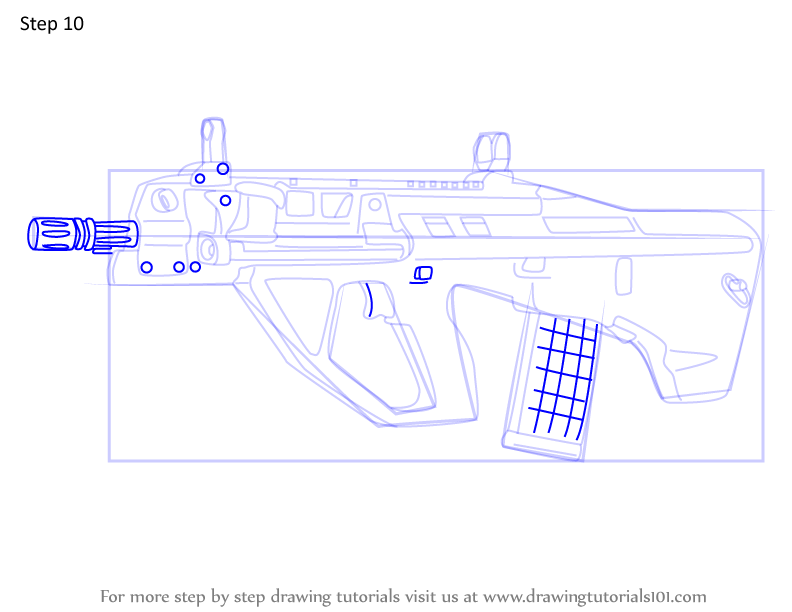 Step 10

For more step by step drawing tutorials visit us at www.drawingtutorials101.com