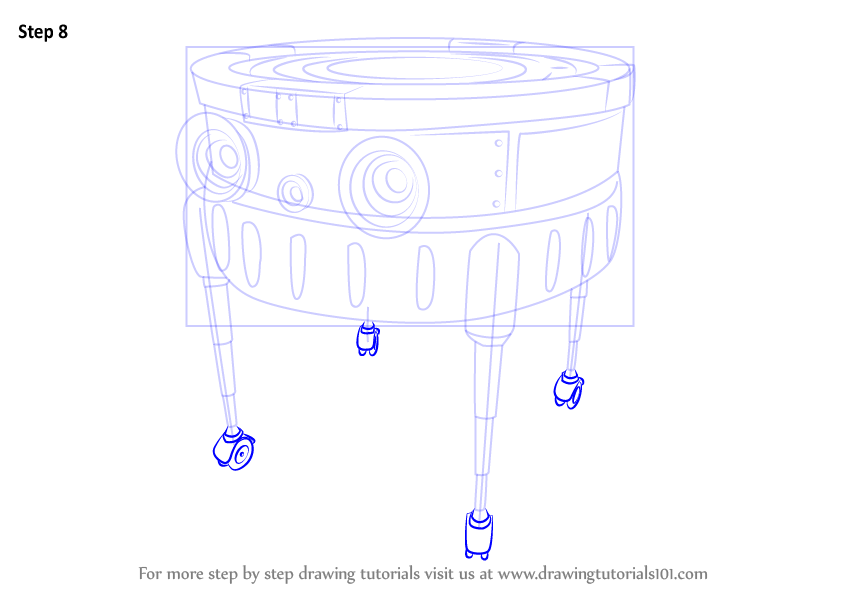 Step 8

For more step by step drawing tutorials visit us at www.drawingtutorials101.com