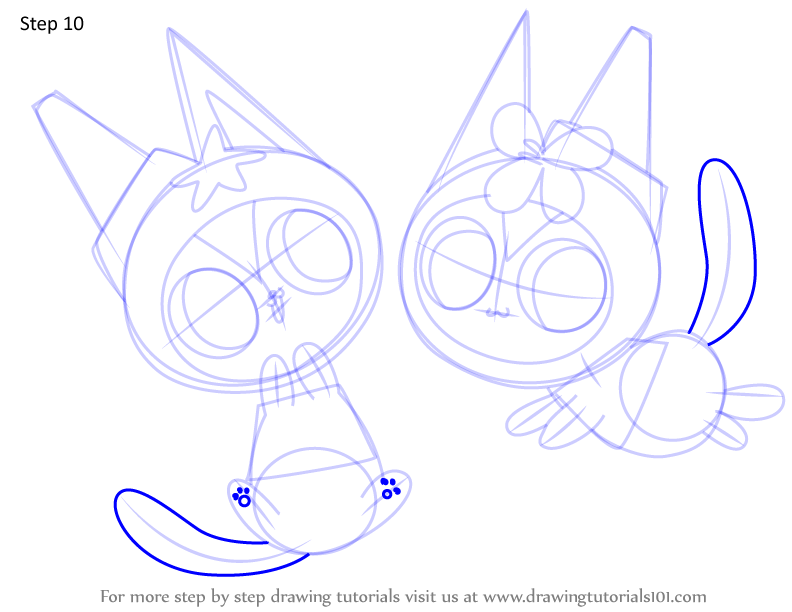 Step 10

For more step by step drawing tutorials visit us at www.drawingtutorials101.com