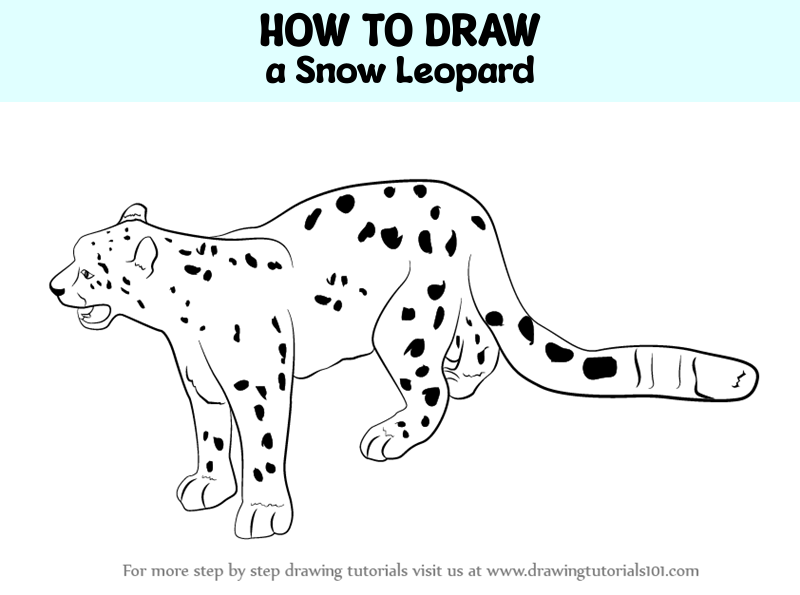 HOW TO DRAW
a Snow Leopard

For more step by step drawing tutorials visit us at www.drawingtutorials101.com