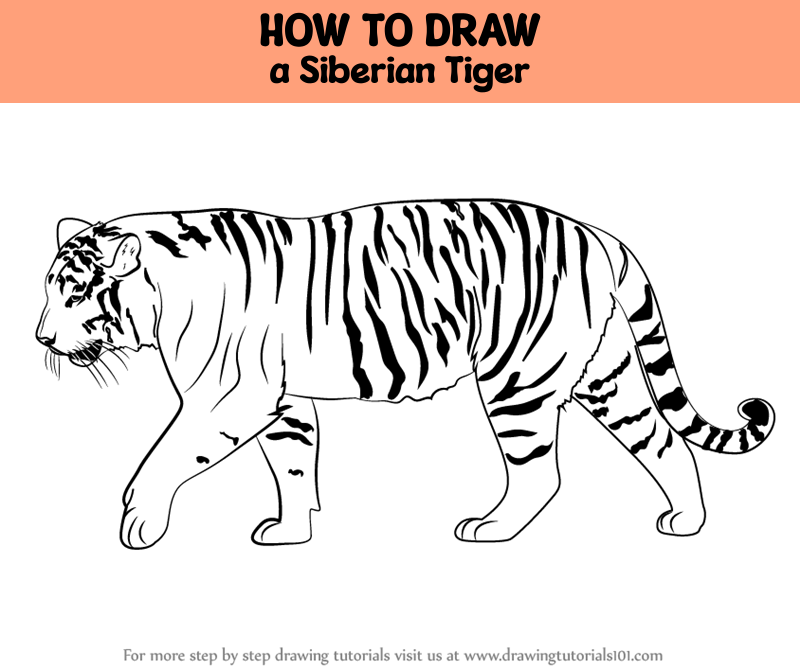 HOW TO DRAW
a Siberian Tiger

For more step by step drawing tutorials visit us at www.drawingtutorials101.com