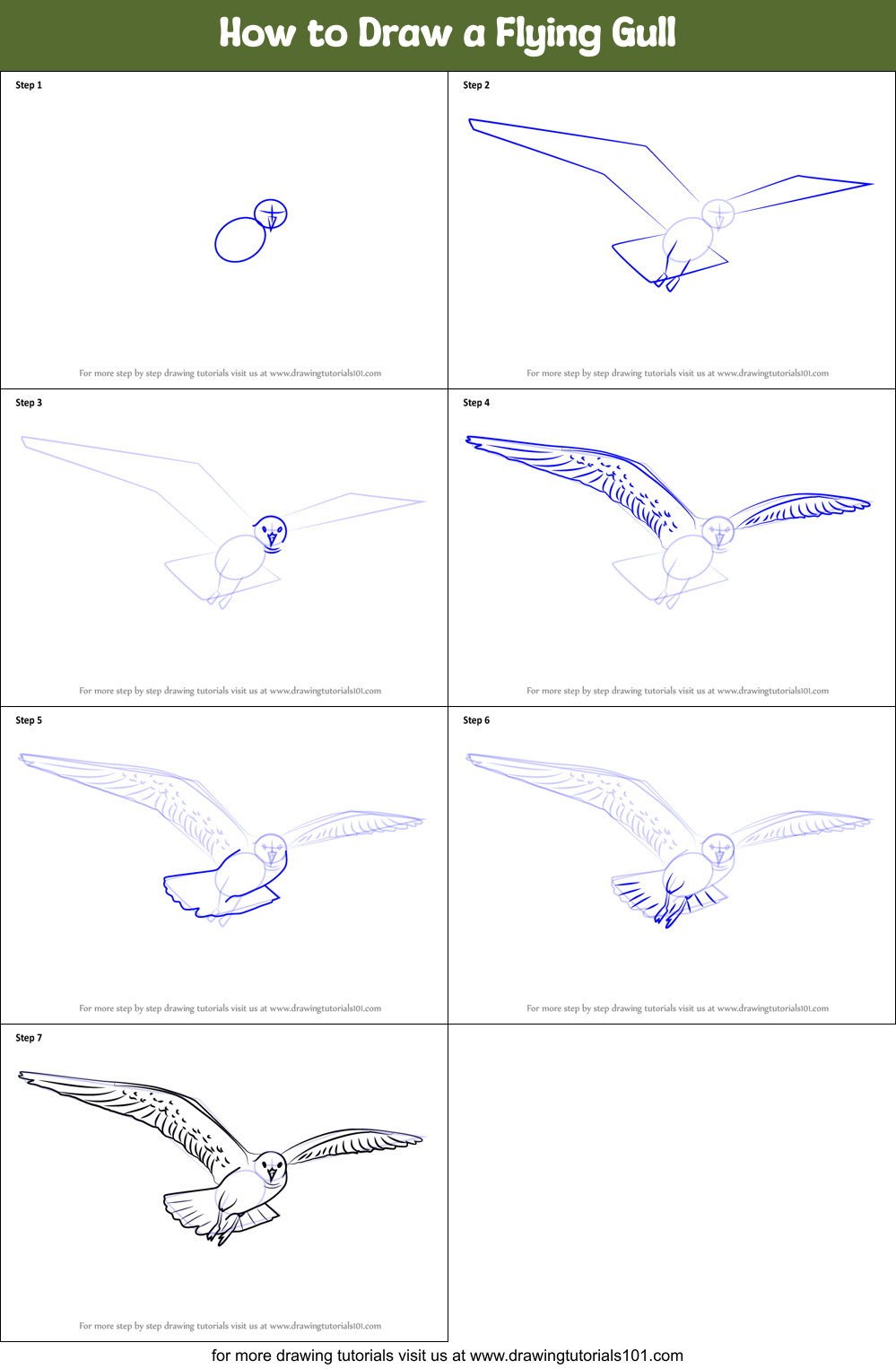 How to Draw a Flying Gull

Step 1

For more step by step drawing tutorials visit us at www.drawingtutorials101.com

Step 2

For more step by step drawing tutorials visit us at www.drawingtutorials101.com

Step 3

For more step by step drawing tutorials visit us at www.drawingtutorials101.com

Step 4

For more step by step drawing tutorials visit us at www.drawingtutorials101.com

Step 5

For more step by step drawing tutorials visit us at www.drawingtutorials101.com

Step 6

For more step by step drawing tutorials visit us at www.drawingtutorials101.com

Step 7

For more step by step drawing tutorials visit us at www.drawingtutorials101.com

for more drawing tutorials visit us at www.drawingtutorials101.com