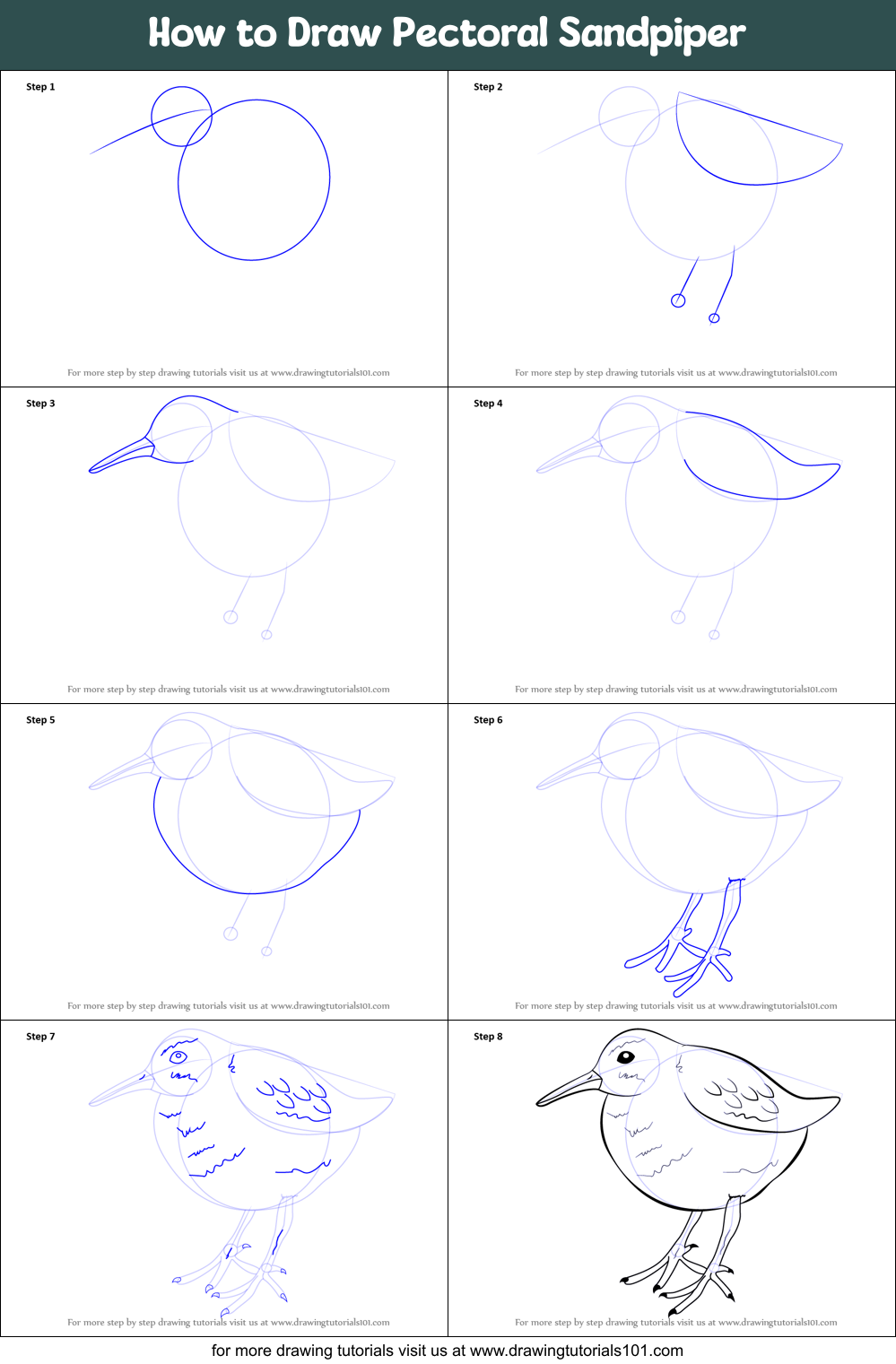 How to Draw Pectoral Sandpiper

Step 1

For more step by step drawing tutorials visit us at www.drawingtutorials101.com

Step 2

For more step by step drawing tutorials visit us at www.drawingtutorials101.com

Step 3

For more step by step drawing tutorials visit us at www.drawingtutorials101.com

Step 4

For more step by step drawing tutorials visit us at www.drawingtutorials101.com

Step 5

For more step by step drawing tutorials visit us at www.drawingtutorials101.com

Step 6

For more step by step drawing tutorials visit us at www.drawingtutorials101.com

Step 7

For more step by step drawing tutorials visit us at www.drawingtutorials101.com

Step 8

For more step by step drawing tutorials visit us at www.drawingtutorials101.com

for more drawing tutorials visit us at www.drawingtutorials101.com